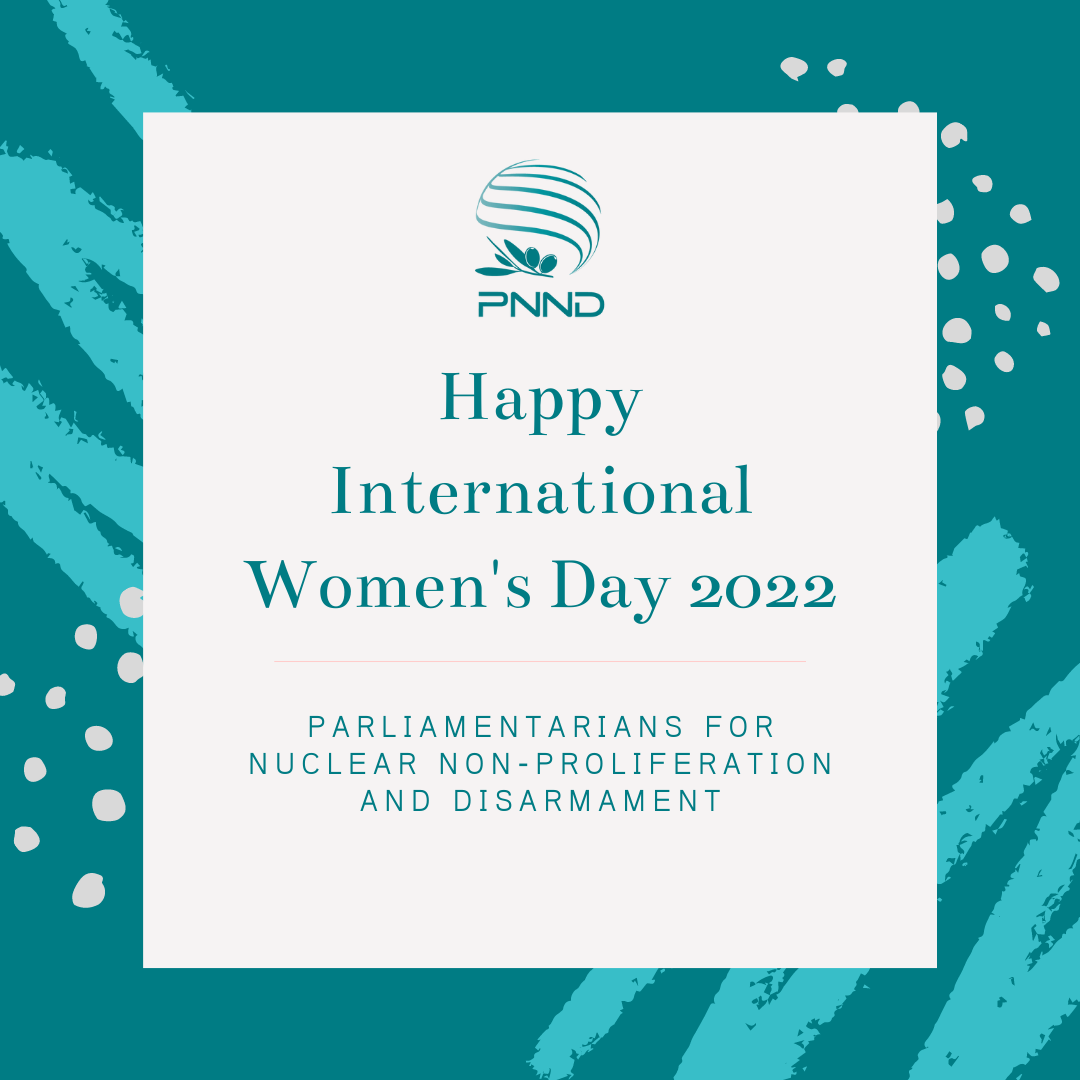 PNND

Happy International Women's Day 2022

PARLIAMENTARIANS FOR NUCLEAR NON-PROLIFERATION AND DISARMAMENT